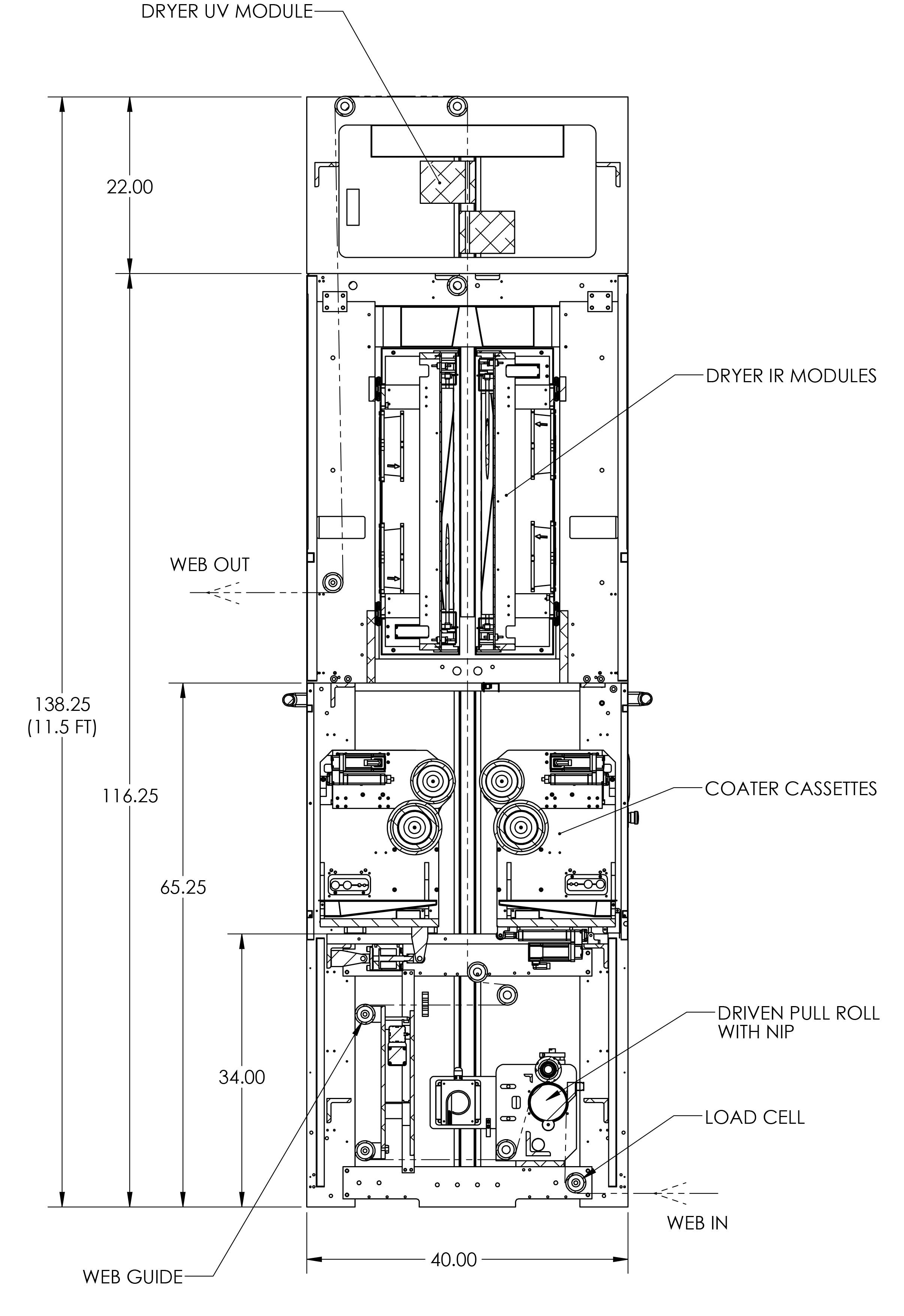 DRYER UV MODULE

22.00

DRYER IR MODULES

WEB OUT

138.25
(11.5 FT)

116.25

COATER CASSETTES

65.25

DRIVEN PULL ROLL
WITH NIP

34.00

LOAD CELL

WEB IN

40.00

WEB GUIDE